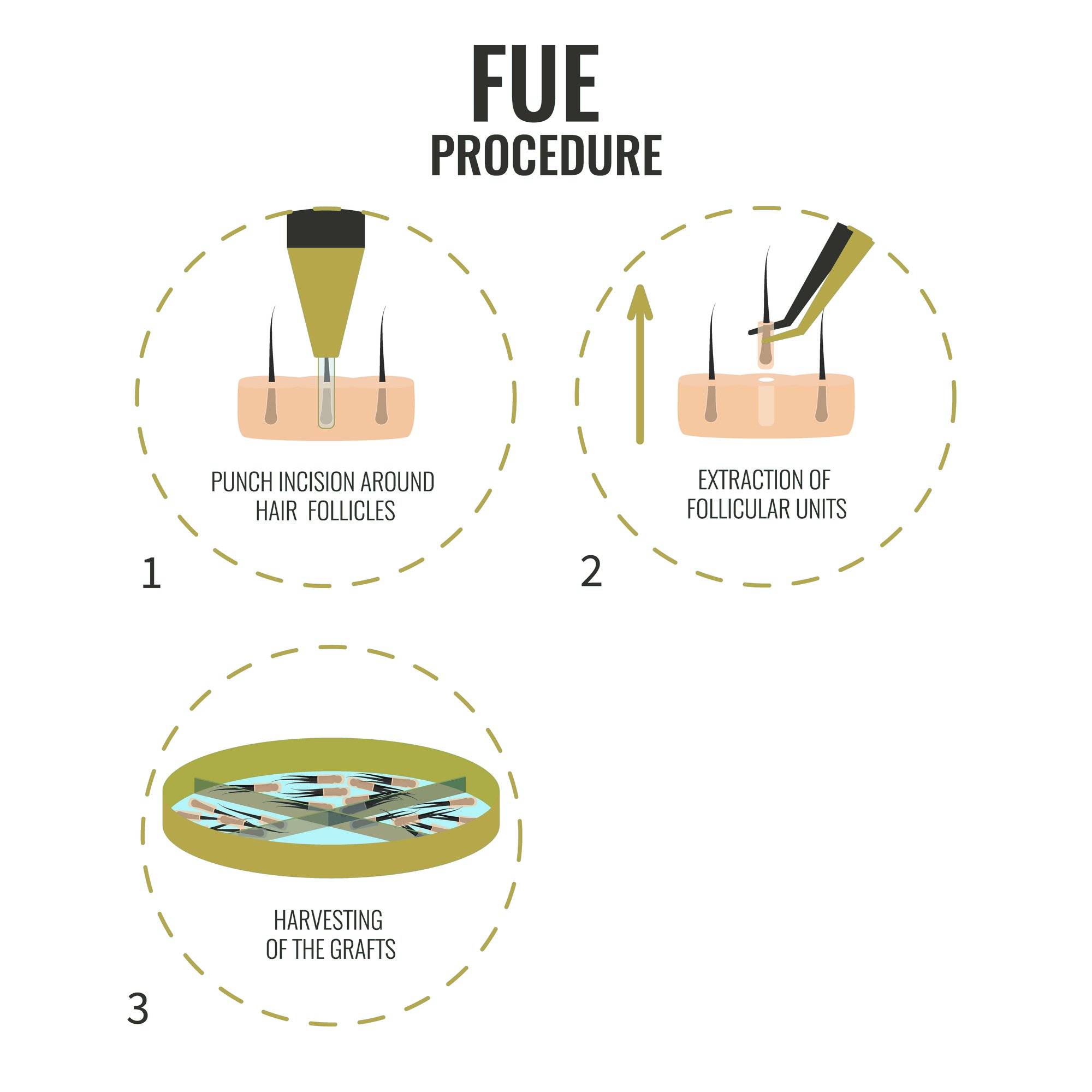 FUE
PROCEDURE

PUNCH INCISION AROUND HAIR FOLLICLES

1

EXTRACTION OF FOLLICULAR UNITS

2

HARVESTING OF THE GRAFTS

3